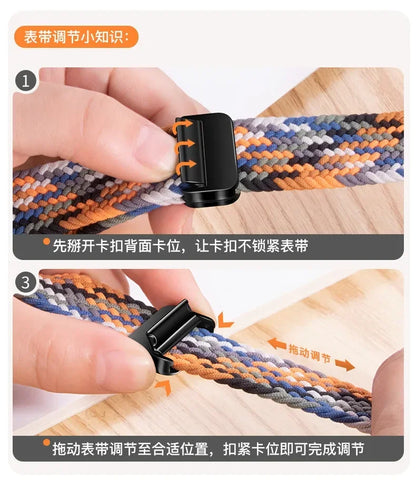 表带调节小知识:

1

先掰开卡扣背面卡位，让卡扣不锁紧表带

3

拖动调节

拖动表带调节至合适位置，扣紧卡位即可完成调节