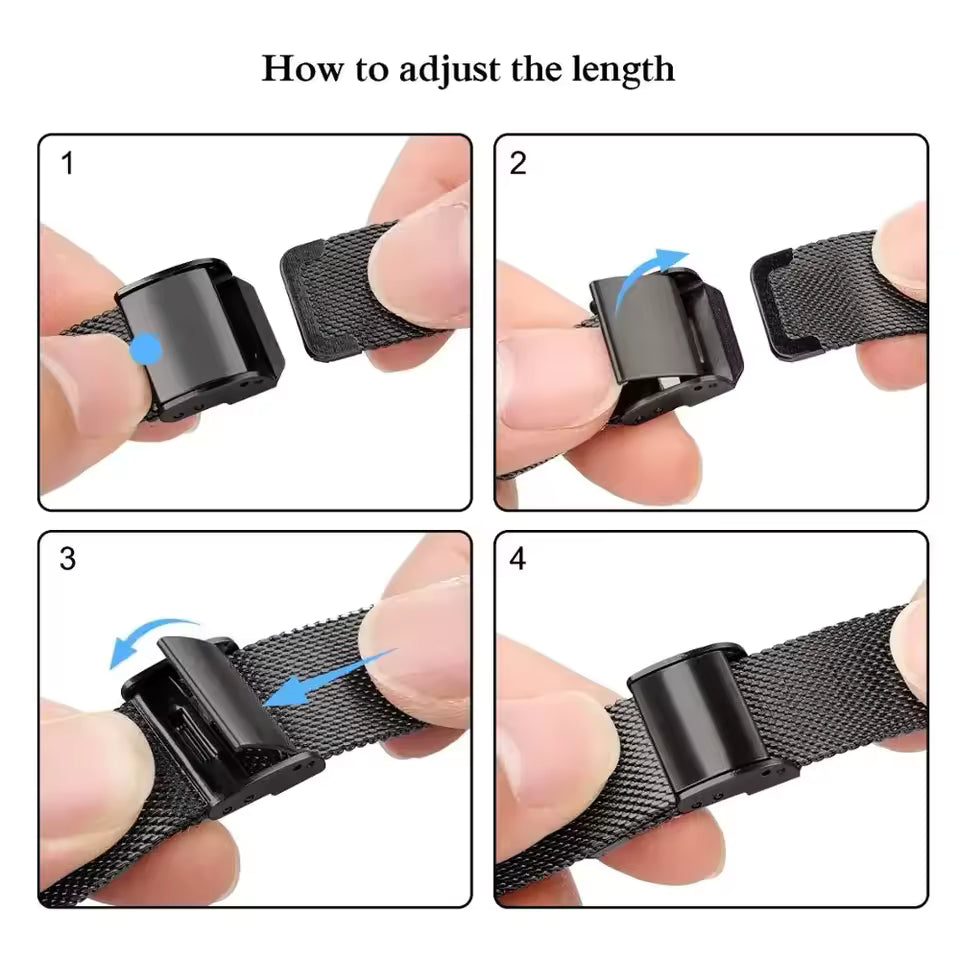 How to adjust the length

1

2

3

4