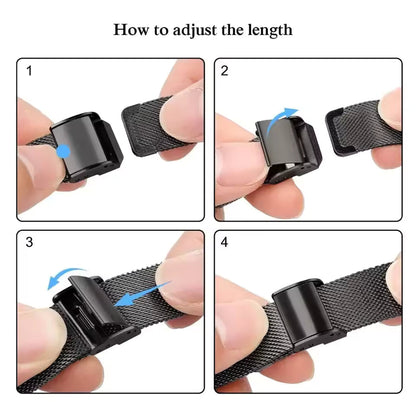 How to adjust the length

1

2

3

4