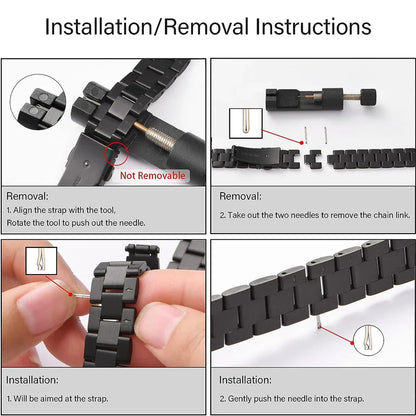 Installation/Removal Instructions

Not Removable

Removal:
1. Align the strap with the tool, Rotate the tool to push out the needle.

Removal:
2. Take out the two needles to remove the chain link.

Installation:
1. Will be aimed at the strap.

Installation:
2. Gently push the needle into the strap.