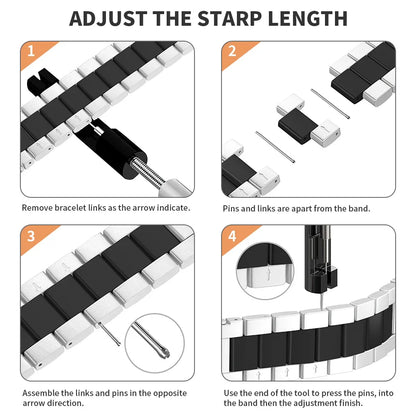 ADJUST THE STARP LENGTH

1

Remove bracelet links as the arrow indicate.

2

Pins and links are apart from the band.

3

Assemble the links and pins in the opposite arrow direction.

4

Use the end of the tool to press the pins, into the band then the adjustment finish.