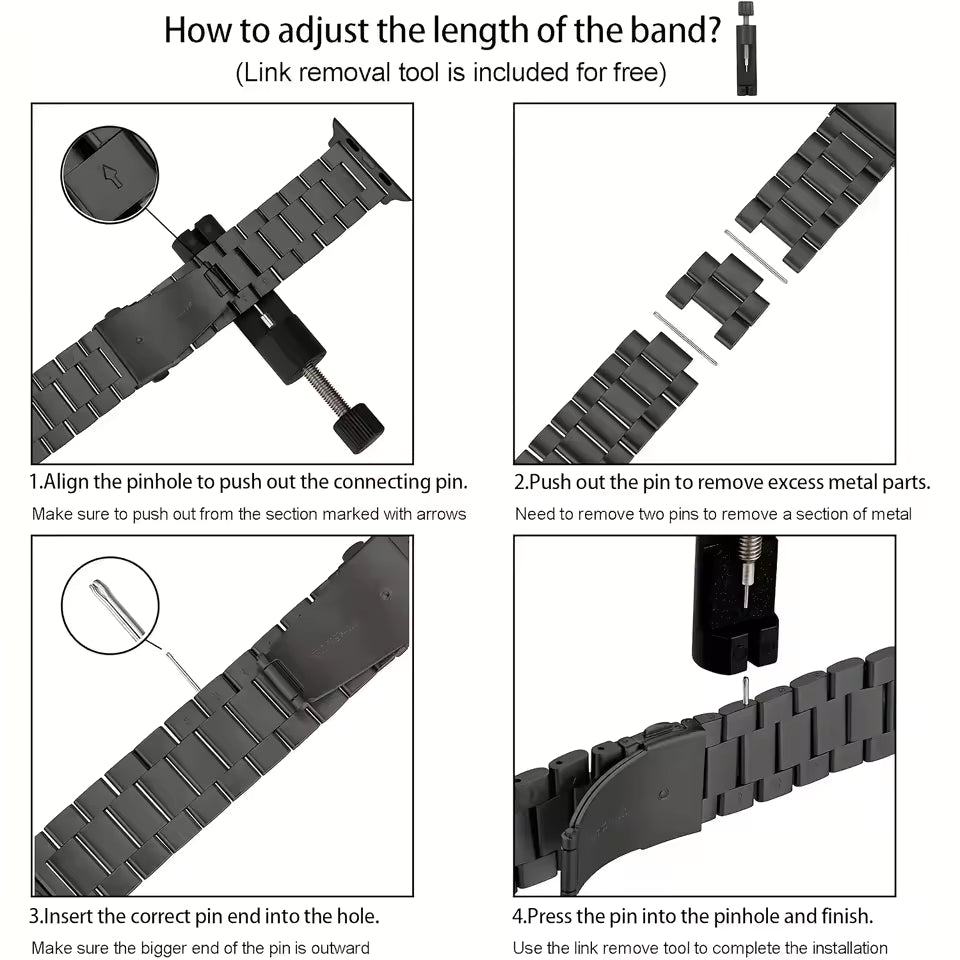 How to adjust the length of the band?
(Link removal tool is included for free)

1.Align the pinhole to push out the connecting pin.
Make sure to push out from the section marked with arrows

2.Push out the pin to remove excess metal parts.
Need to remove two pins to remove a section of metal

3.Insert the correct pin end into the hole.
Make sure the bigger end of the pin is outward

4.Press the pin into the pinhole and finish.
Use the link remove tool to complete the installation