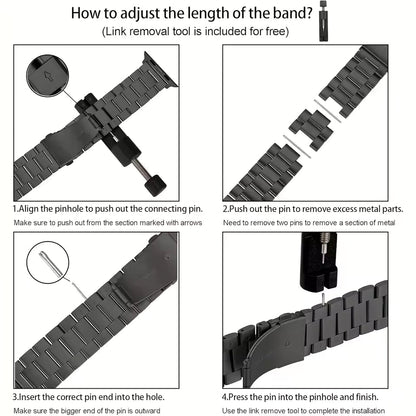 How to adjust the length of the band?
(Link removal tool is included for free)

1.Align the pinhole to push out the connecting pin.
Make sure to push out from the section marked with arrows

2.Push out the pin to remove excess metal parts.
Need to remove two pins to remove a section of metal

3.Insert the correct pin end into the hole.
Make sure the bigger end of the pin is outward

4.Press the pin into the pinhole and finish.
Use the link remove tool to complete the installation