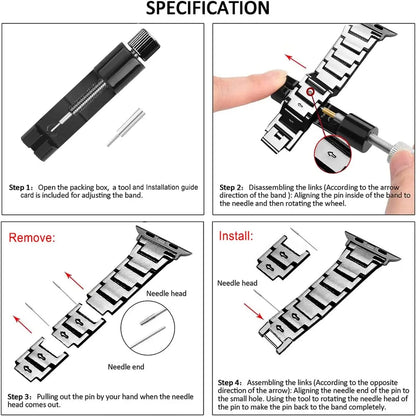 SPECIFICATION

Step 1: Open the packing box, a tool and Installation guide card is included for adjusting the band.

Step 2: Disassembling the links (According to the arrow direction of the band ): Aligning the pin inside of the band to the needle and then rotating the wheel.

Remove:

Needle head

Needle end

Step 3: Pulling out the pin by your hand when the needle head comes out.

Install:

Needle head

Step 4: Assembling the links (According to the opposite direction of the arrow): Aligning the needle end of the pin to the small hole. Using the tool to rotating the needle head of the pin to make the pin back to the band completely.