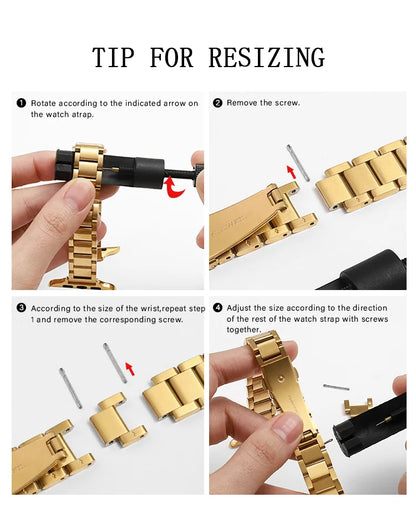 TIP FOR RESIZING

❶ Rotate according to the indicated arrow on the watch atrap.

❷ Remove the screw.

❸ According to the size of the wrist,repeat step 1 and remove the corresponding screw.

❹ Adjust the size according to the direction of the rest of the watch strap with screws together.